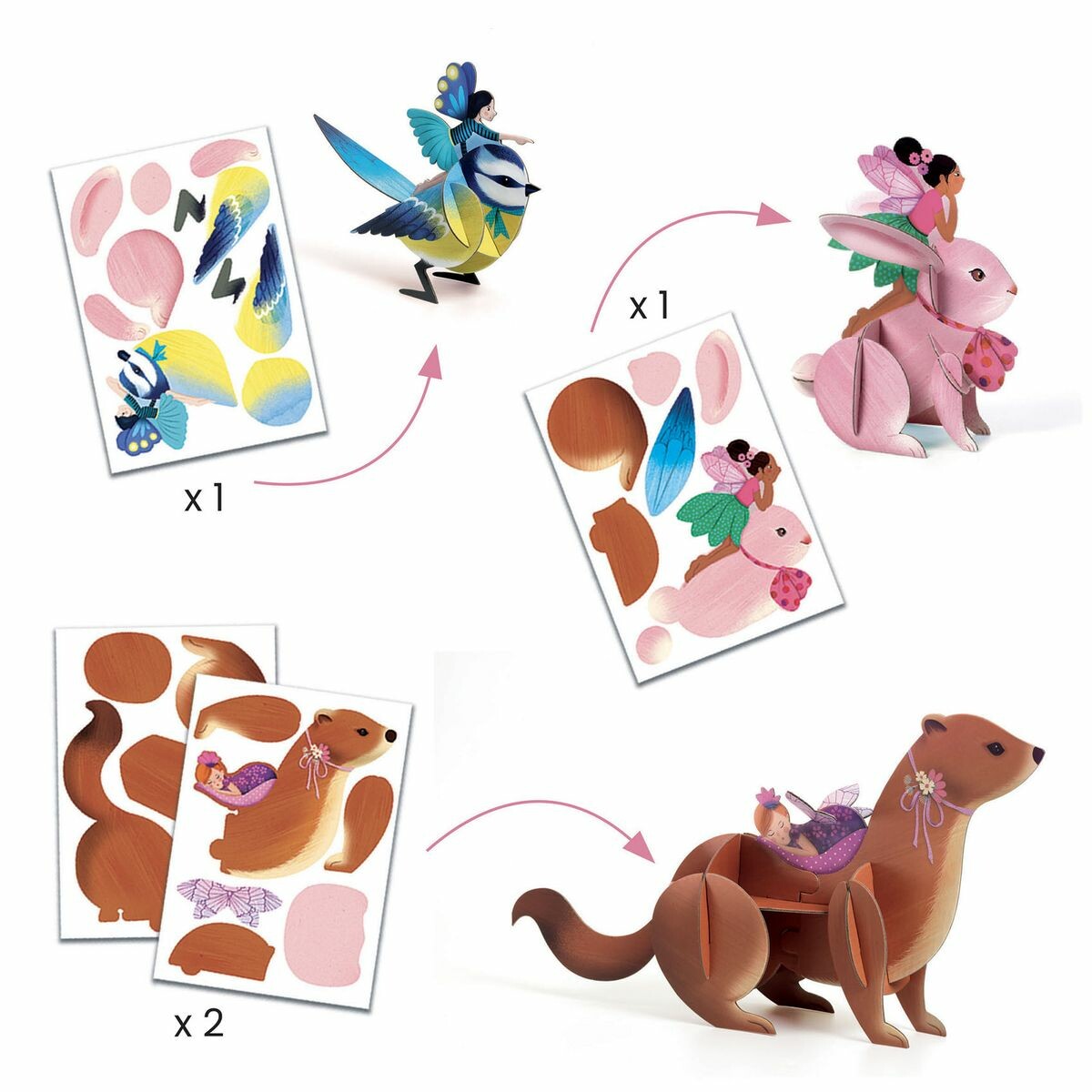 x 1

x 1

x 2